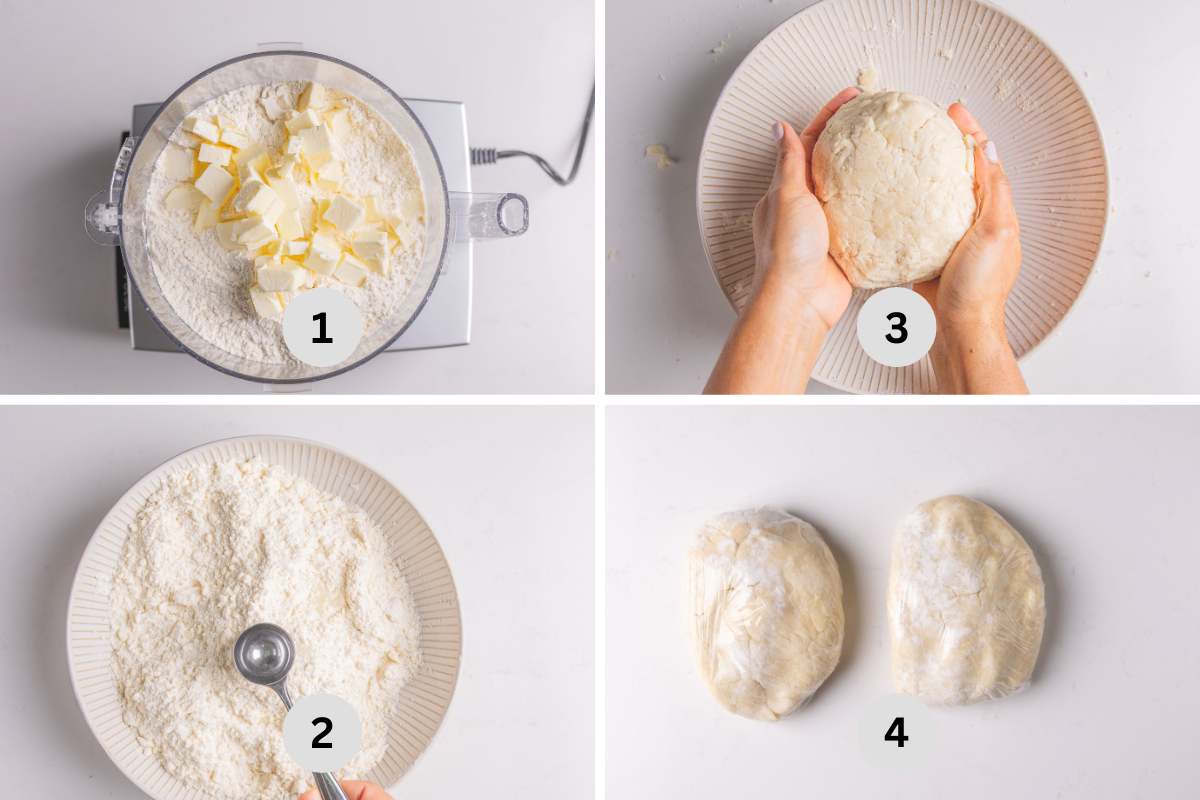 1

3

2

4